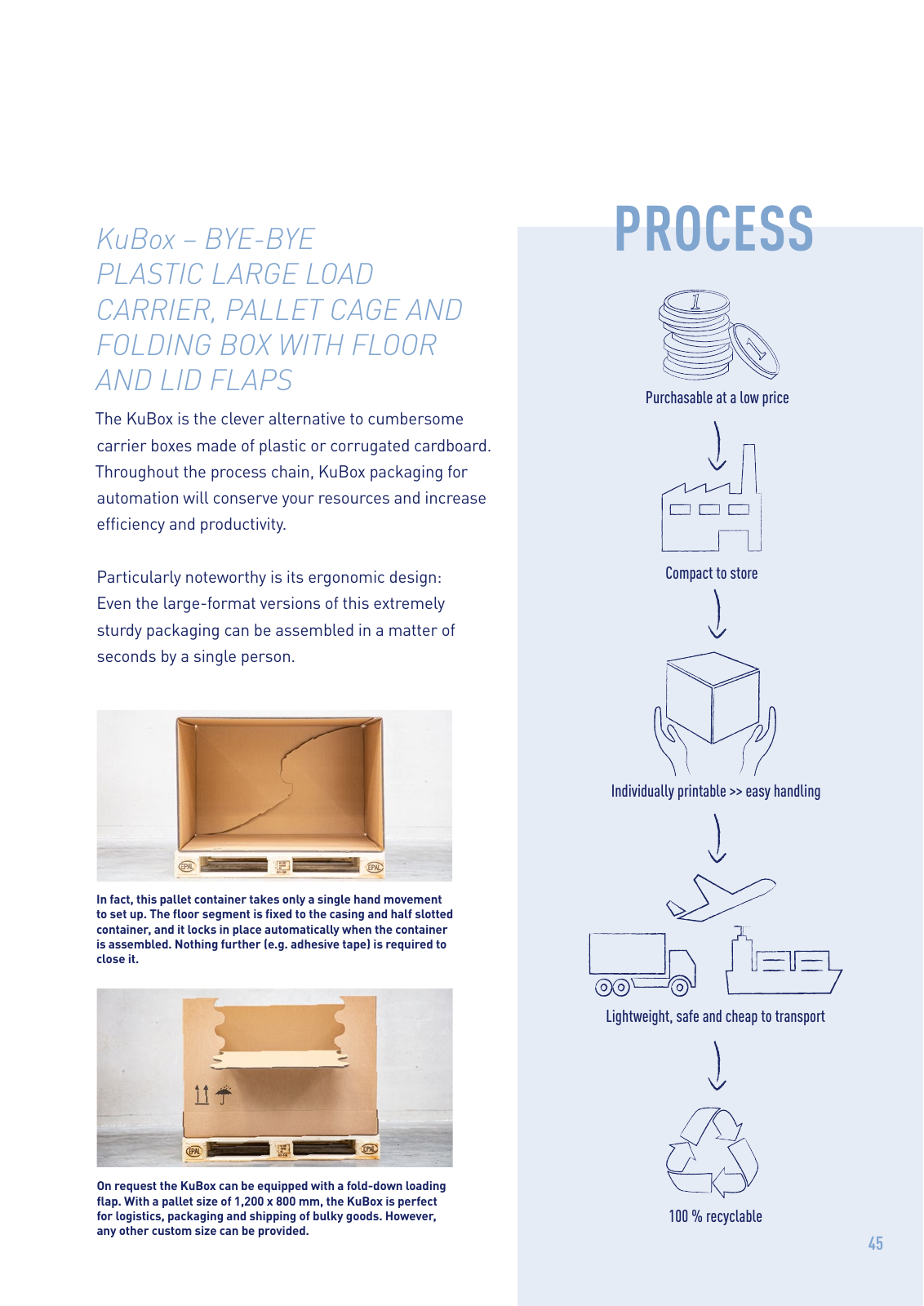 KuBox – BYE-BYE PLASTIC LARGE LOAD CARRIER, PALLET CAGE AND FOLDING BOX WITH FLOOR AND LID FLAPS

The KuBox is the clever alternative to cumbersome carrier boxes made of plastic or corrugated cardboard. Throughout the process chain, KuBox packaging for automation will conserve your resources and increase efficiency and productivity.

Particularly noteworthy is its ergonomic design: Even the large-format versions of this extremely sturdy packaging can be assembled in a matter of seconds by a single person.

EPAL EPAL

In fact, this pallet container takes only a single hand movement to set up. The floor segment is fixed to the casing and half slotted container, and it locks in place automatically when the container is assembled. Nothing further (e.g. adhesive tape) is required to close it.

EPAL EPAL

On request the KuBox can be equipped with a fold-down loading flap. With a pallet size of 1,200 x 800 mm, the KuBox is perfect for logistics, packaging and shipping of bulky goods. However, any other custom size can be provided.

PROCESS

1 1

Purchasable at a low price

Compact to store

Individually printable >> easy handling

Lightweight, safe and cheap to transport

100 % recyclable

45